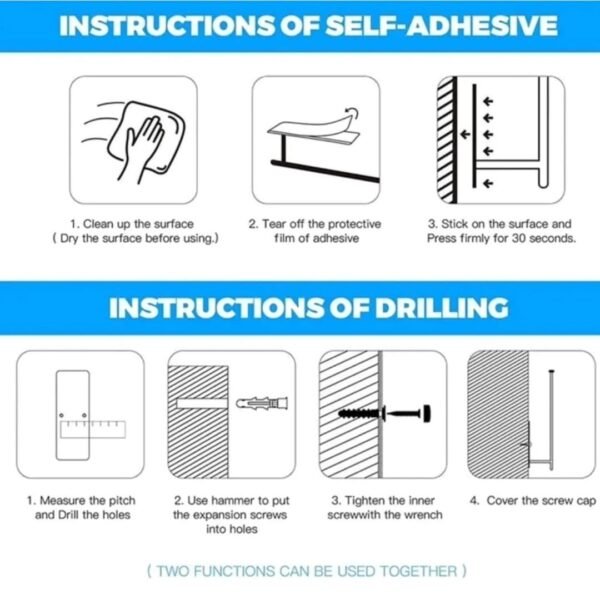 INSTRUCTIONS OF SELF-ADHESIVE

1. Clean up the surface
( Dry the surface before using.)

2. Tear off the protective film of adhesive

3. Stick on the surface and Press firmly for 30 seconds.

INSTRUCTIONS OF DRILLING

1. Measure the pitch and Drill the holes

2. Use hammer to put the expansion screws into holes

3. Tighten the inner screwwith the wrench

4. Cover the screw cap

( TWO FUNCTIONS CAN BE USED TOGETHER )